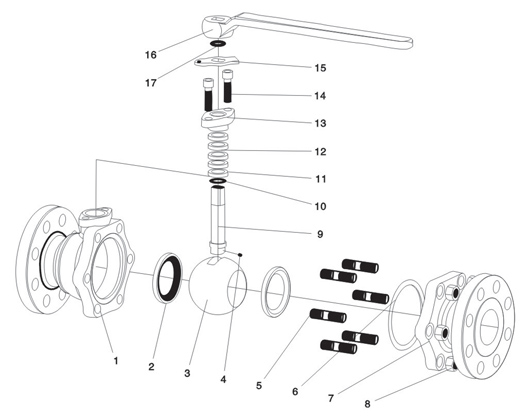 16
17
15
14
13
12
11
10
9
1
2
3
4
5
6
7
8